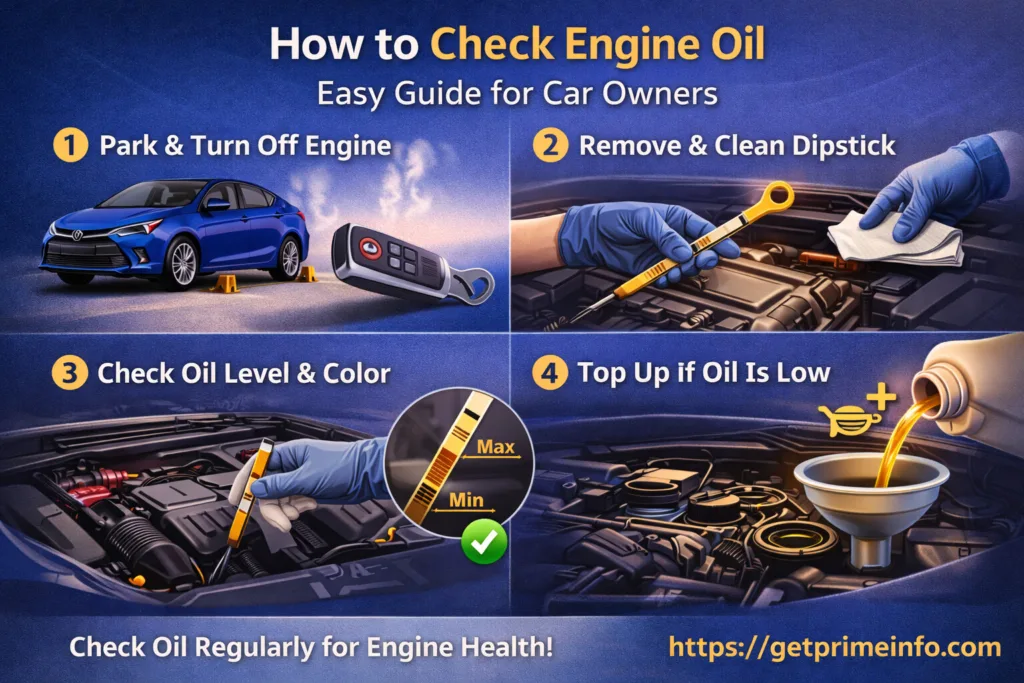 How to Check Engine Oil
Easy Guide for Car Owners

1 Park & Turn Off Engine

2 Remove & Clean Dipstick

3 Check Oil Level & Color

Max
Min

4 Top Up if Oil Is Low

Check Oil Regularly for Engine Health!

https://getprimeinfo.com